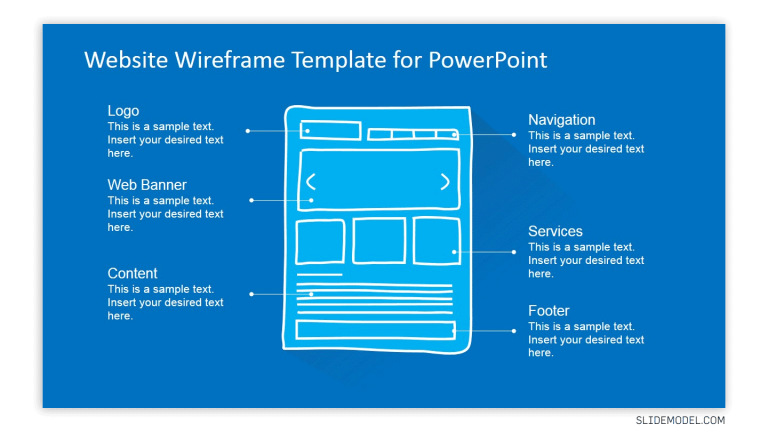 Website Wireframe Template for PowerPoint

Logo
This is a sample text. Insert your desired text here.

Web Banner
This is a sample text. Insert your desired text here.

Content
This is a sample text. Insert your desired text here.

Navigation
This is a sample text. Insert your desired text here.

Services
This is a sample text. Insert your desired text here.

Footer
This is a sample text. Insert your desired text here.

SLIDEMODEL.COM